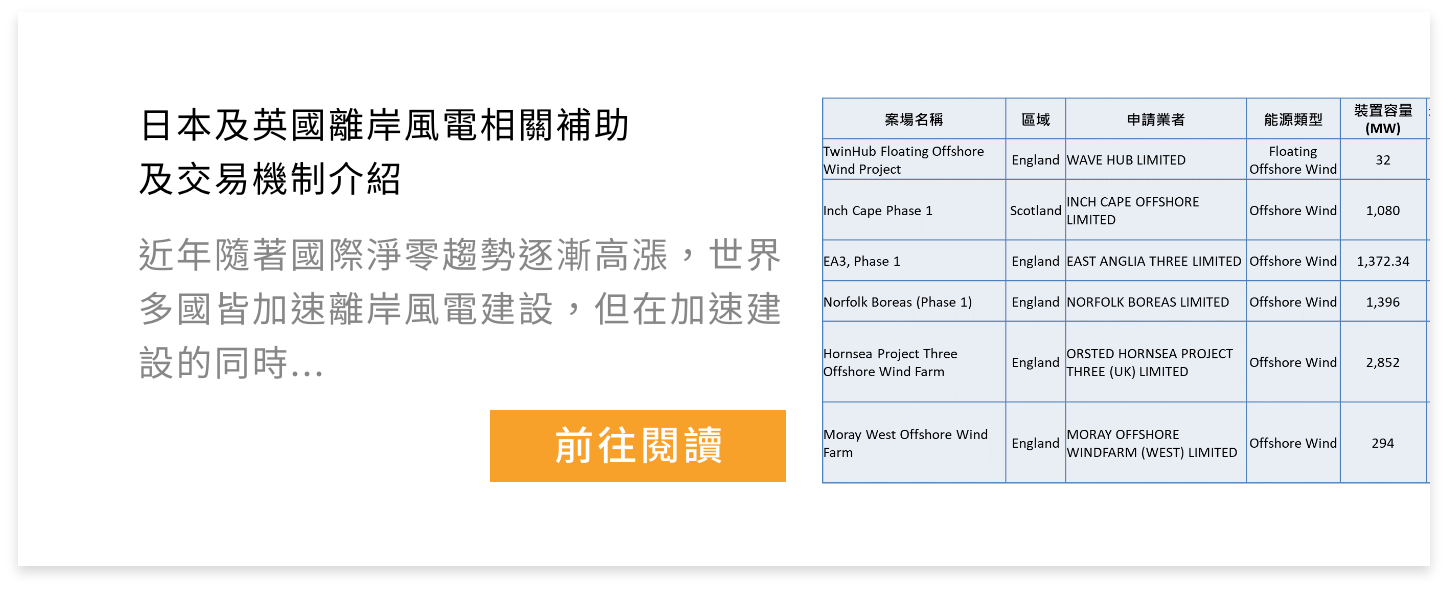 日本及英國離岸風電相關補助
及交易機制介紹

近年隨著國際淨零趨勢逐漸高漲，世界多國皆加速離岸風電建設，但在加速建設的同時...

前往閱讀

| 案場名稱 | 區域 | 申請業者 | 能源類型 | 裝置容量 (MW) |
|---|---|---|---|---|
| TwinHub Floating Offshore Wind Project | England | WAVE HUB LIMITED | Floating Offshore Wind | 32 |
| Inch Cape Phase 1 | Scotland | INCH CAPE OFFSHORE LIMITED | Offshore Wind | 1,080 |
| EA3, Phase 1 | England | EAST ANGLIA THREE LIMITED | Offshore Wind | 1,372.34 |
| Norfolk Boreas (Phase 1) | England | NORFOLK BOREAS LIMITED | Offshore Wind | 1,396 |
| Hornsea Project Three Offshore Wind Farm | England | ORSTED HORNSEA PROJECT THREE (UK) LIMITED | Offshore Wind | 2,852 |
| Moray West Offshore Wind Farm | England | MORAY OFFSHORE WINDFARM (WEST) LIMITED | Offshore Wind | 294 |